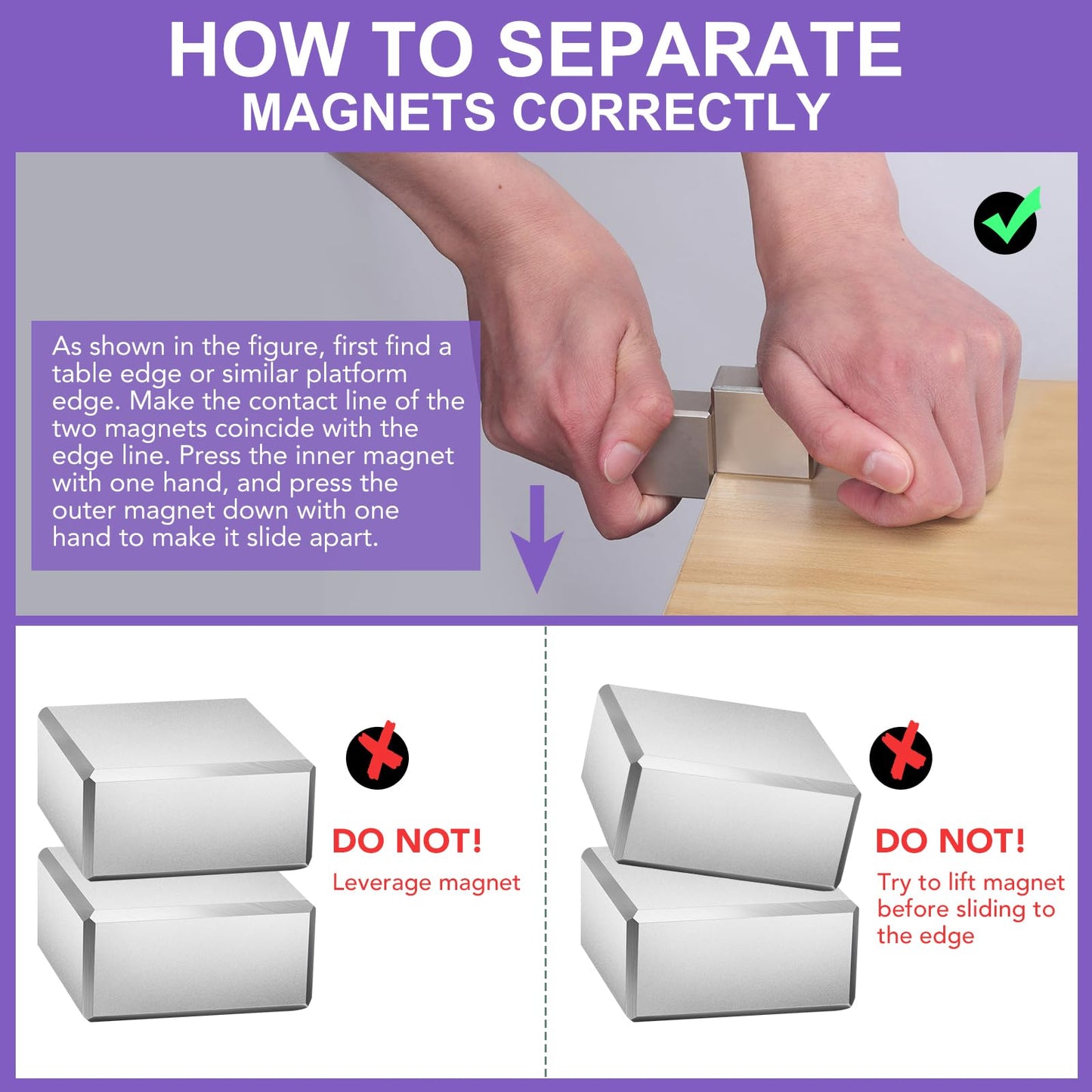 HOW TO SEPARATE
MAGNETS CORRECTLY

As shown in the figure, first find a table edge or similar platform edge. Make the contact line of the two magnets coincide with the edge line. Press the inner magnet with one hand, and press the outer magnet down with one hand to make it slide apart.

DO NOT!
Leverage magnet

DO NOT!
Try to lift magnet before sliding to the edge